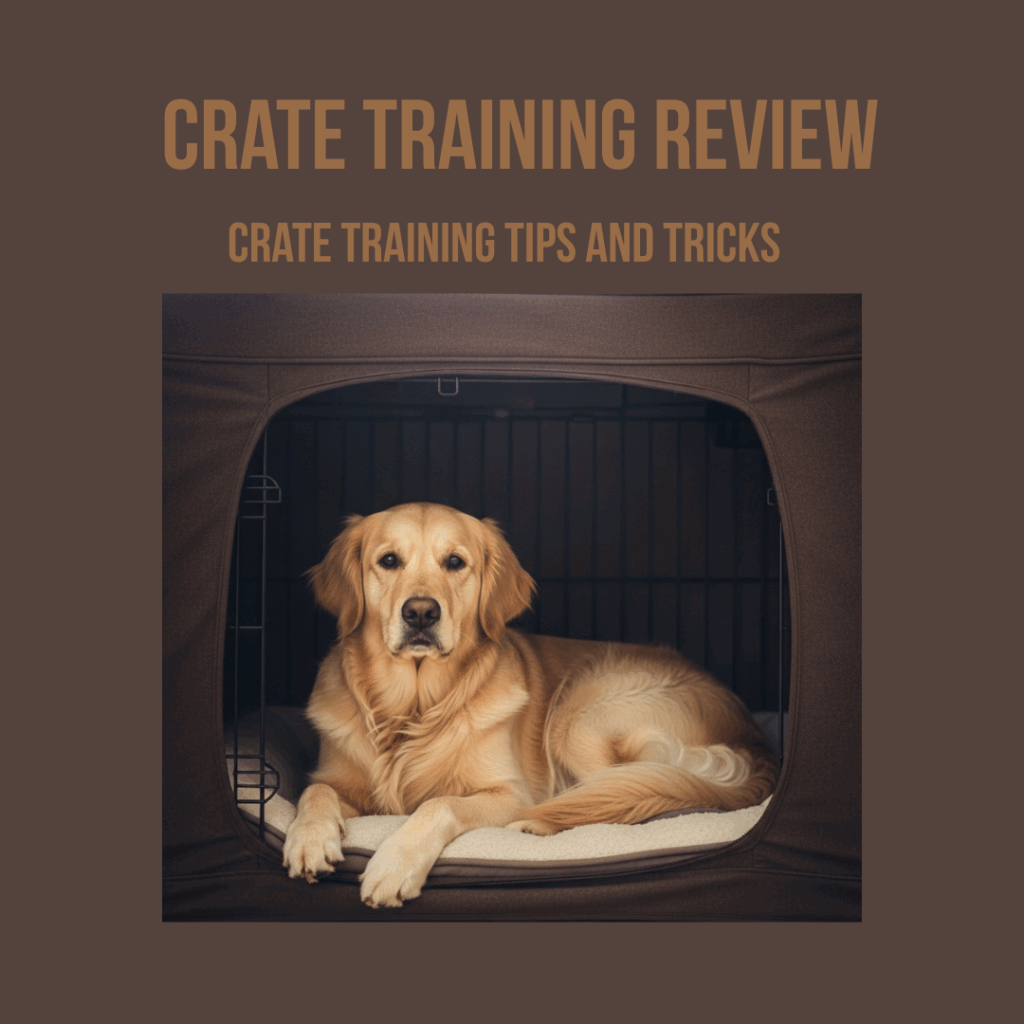 CRATE TRAINING REVIEW

CRATE TRAINING TIPS AND TRICKS